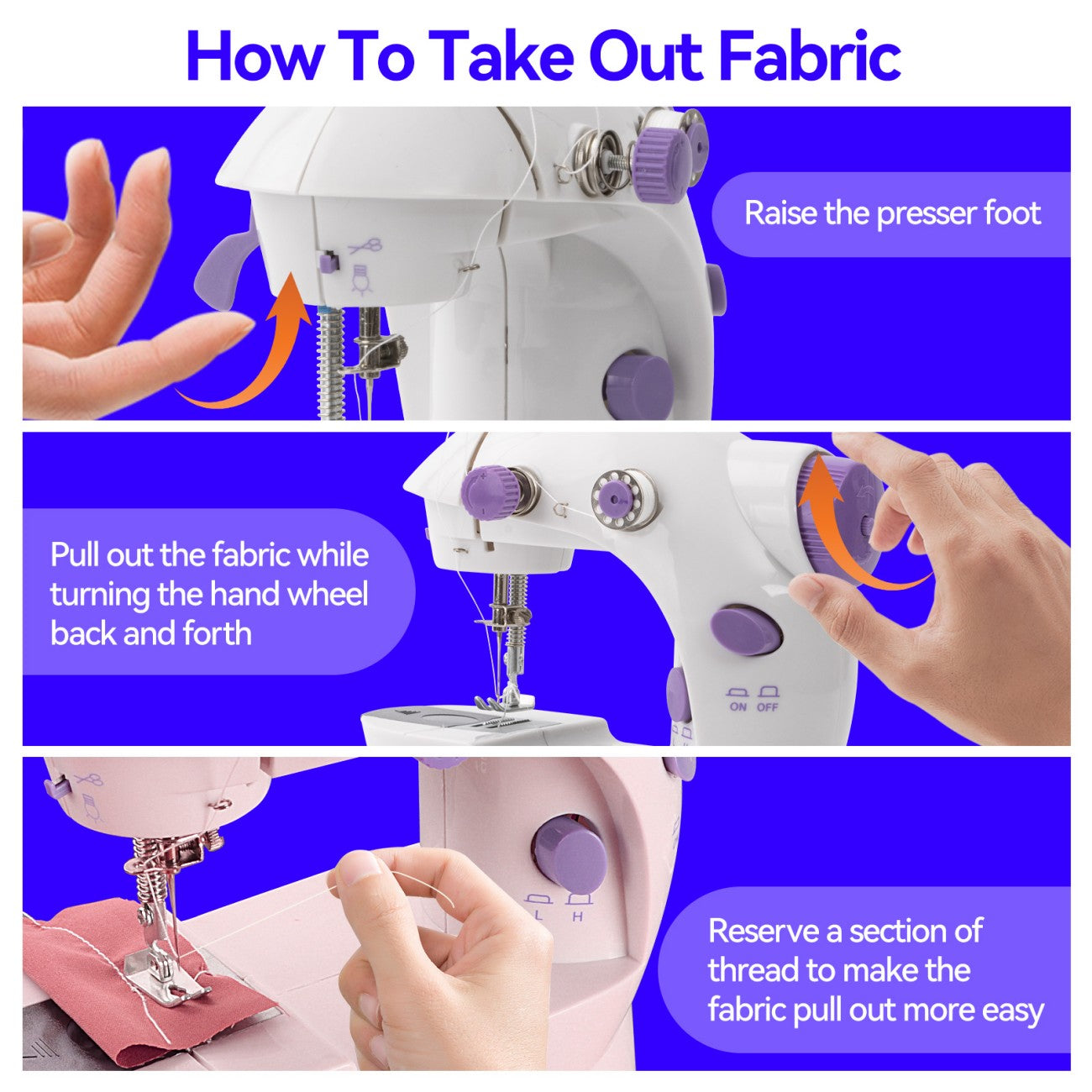 How To Take Out Fabric

Raise the presser foot

Pull out the fabric while turning the hand wheel back and forth

ON OFF

L H

Reserve a section of thread to make the fabric pull out more easy